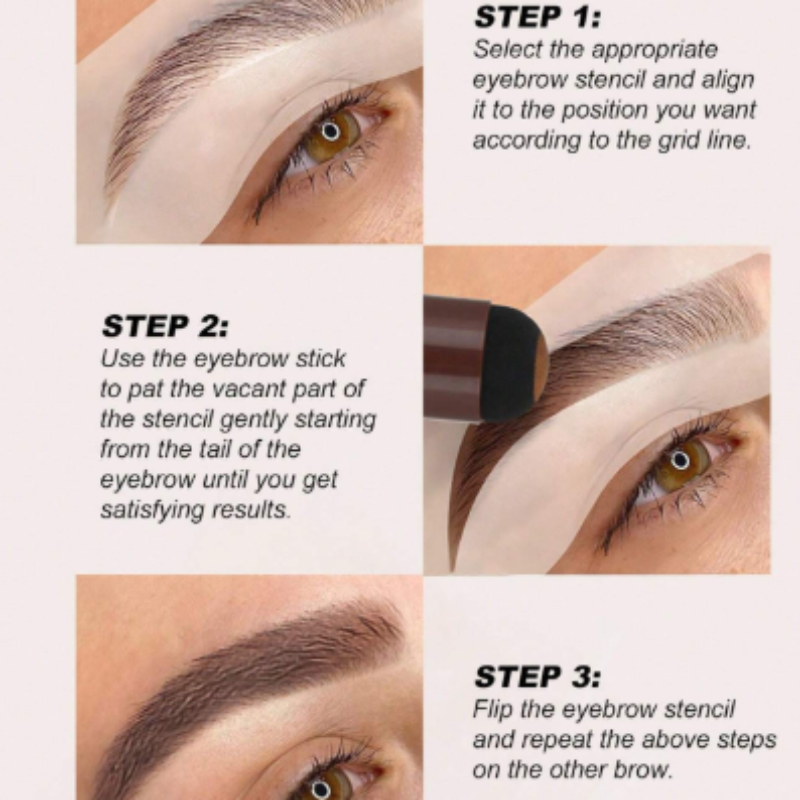 STEP 1:
Select the appropriate eyebrow stencil and align it to the position you want according to the grid line.

STEP 2:
Use the eyebrow stick to pat the vacant part of the stencil gently starting from the tail of the eyebrow until you get satisfying results.

STEP 3:
Flip the eyebrow stencil and repeat the above steps on the other brow.