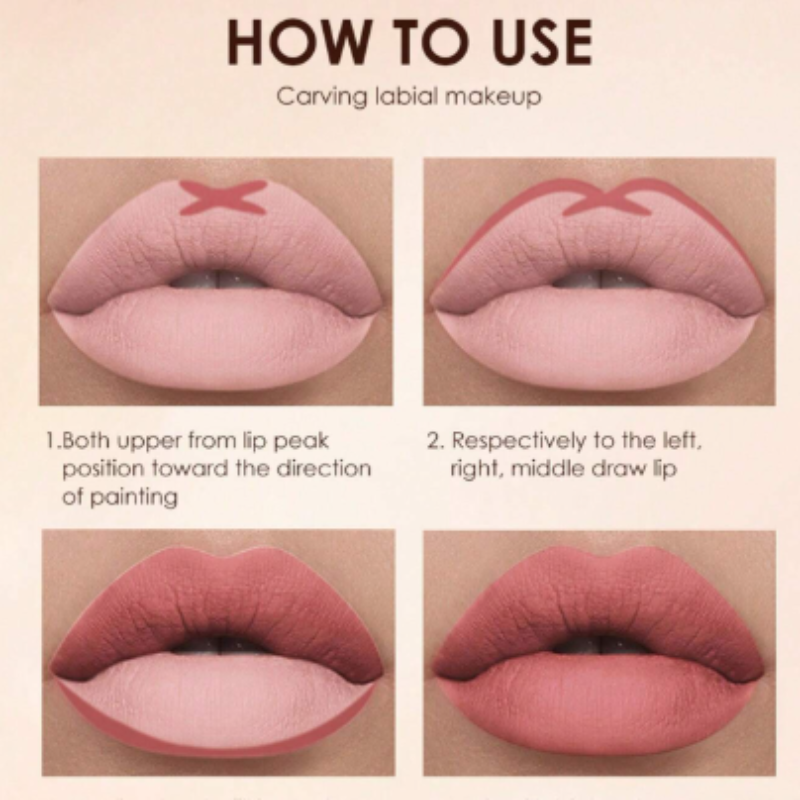 HOW TO USE

Carving labial makeup

1.Both upper from lip peak position toward the direction of painting

2. Respectively to the left, right, middle draw lip